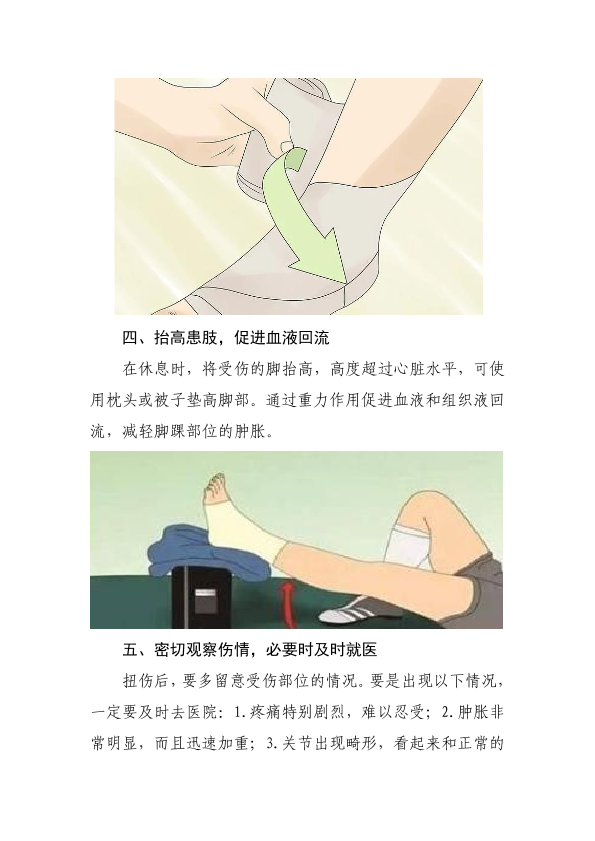 四、抬高患肢，促进血液回流

在休息时，将受伤的脚抬高，高度超过心脏水平，可使用枕头或被子垫高脚部。通过重力作用促进血液和组织液回流，减轻脚踝部位的肿胀。

五、密切观察伤情，必要时及时就医

扭伤后，要多留意受伤部位的情况。要是出现以下情况，一定要及时去医院：1.疼痛特别剧烈，难以忍受；2.肿胀非常明显，而且迅速加重；3.关节出现畸形，看起来和正常的