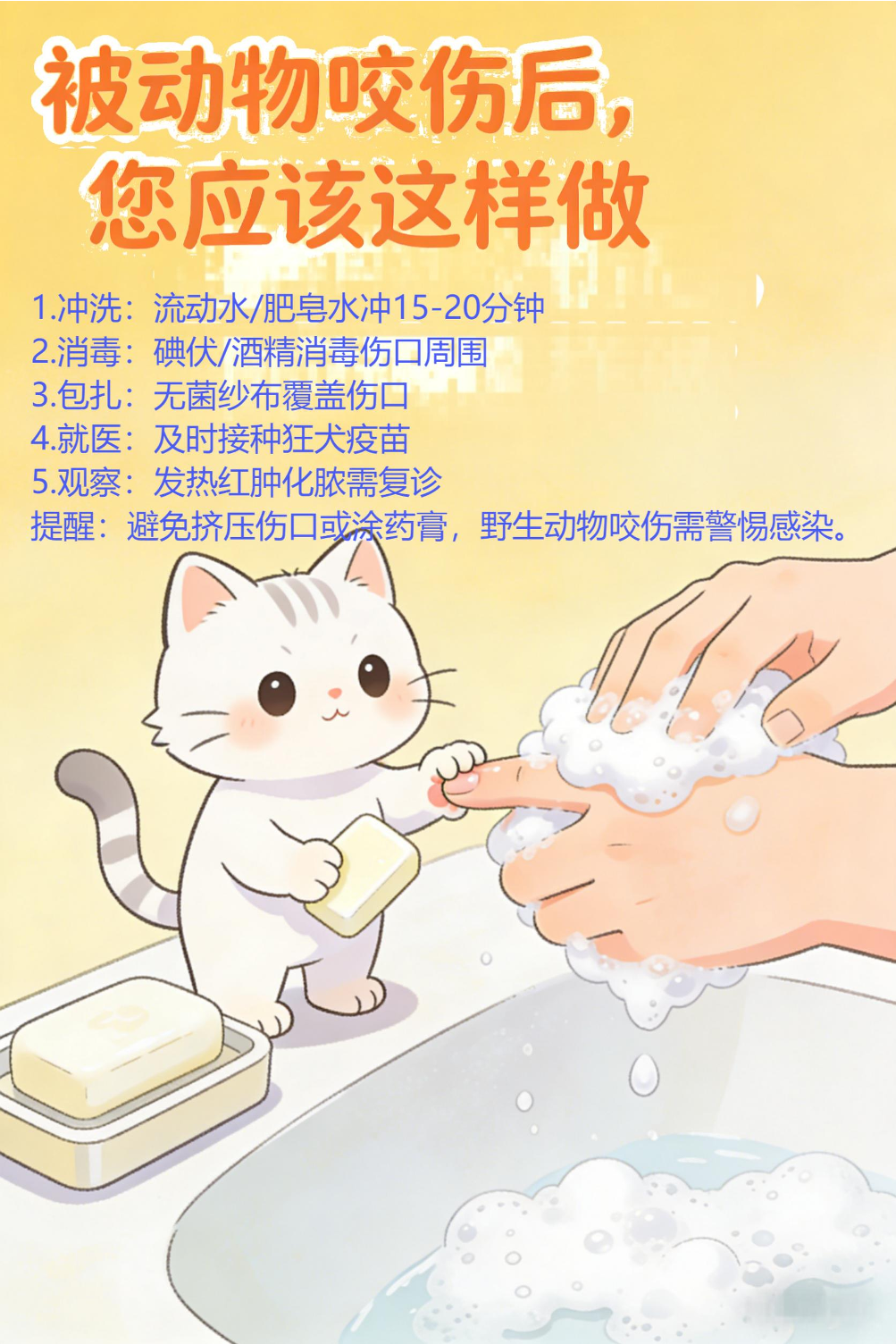 被动物咬伤后，
您应该这样做

1.冲洗：流动水/肥皂水冲15-20分钟
2.消毒：碘伏/酒精消毒伤口周围
3.包扎：无菌纱布覆盖伤口
4.就医：及时接种狂犬疫苗
5.观察：发热红肿化脓需复诊
提醒：避免挤压伤口或涂药膏，野生动物咬伤需警惕感染。