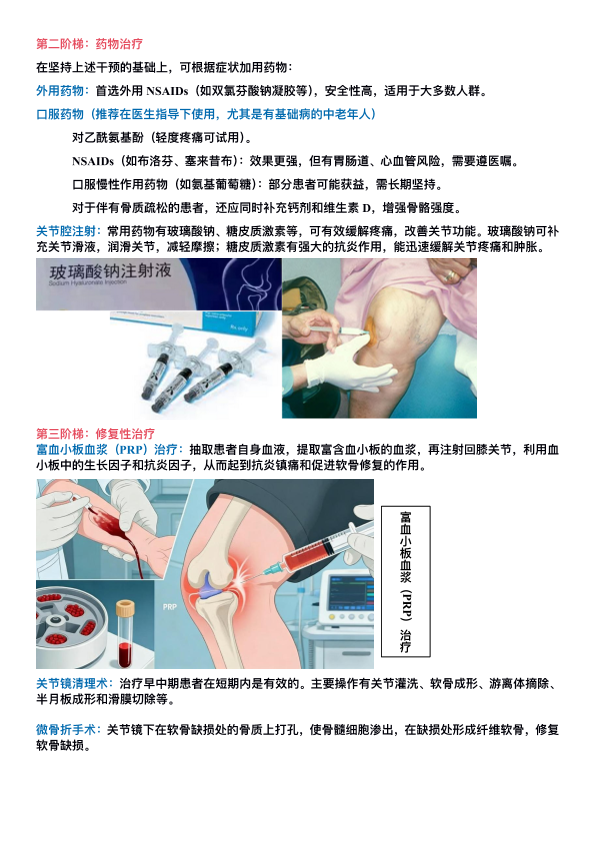 第二阶梯：药物治疗

在坚持上述干预的基础上，可根据症状加用药物：

外用药物：首选外用 NSAIDs（如双氯芬酸钠凝胶等），安全性高，适用于大多数人群。

口服药物（推荐在医生指导下使用，尤其是有基础病的中老年人）

对乙酰氨基酚（轻度疼痛可试用）。

NSAIDs（如布洛芬、塞来昔布）：效果更强，但有胃肠道、心血管风险，需要遵医嘱。

口服慢性作用药物（如氨基葡萄糖）：部分患者可能获益，需长期坚持。

对于伴有骨质疏松的患者，还应同时补充钙剂和维生素 D，增强骨骼强度。

关节腔注射：常用药物有玻璃酸钠、糖皮质激素等，可有效缓解疼痛，改善关节功能。玻璃酸钠可补充关节滑液，润滑关节，减轻摩擦；糖皮质激素有强大的抗炎作用，能迅速缓解关节疼痛和肿胀。

玻璃酸钠注射液
Sodium Hyaluronate Injection
Rx only

第三阶梯：修复性治疗

富血小板血浆（PRP）治疗：抽取患者自身血液，提取富含血小板的血浆，再注射回膝关节，利用血小板中的生长因子和抗炎因子，从而起到抗炎镇痛和促进软骨修复的作用。

PRP

富血小板血浆（PRP）治疗

关节镜清理术：治疗早中期患者在短期内是有效的。主要操作有关节灌洗、软骨成形、游离体摘除、半月板成形和滑膜切除等。

微骨折手术：关节镜下在软骨缺损处的骨质上打孔，使骨髓细胞渗出，在缺损处形成纤维软骨，修复软骨缺损。