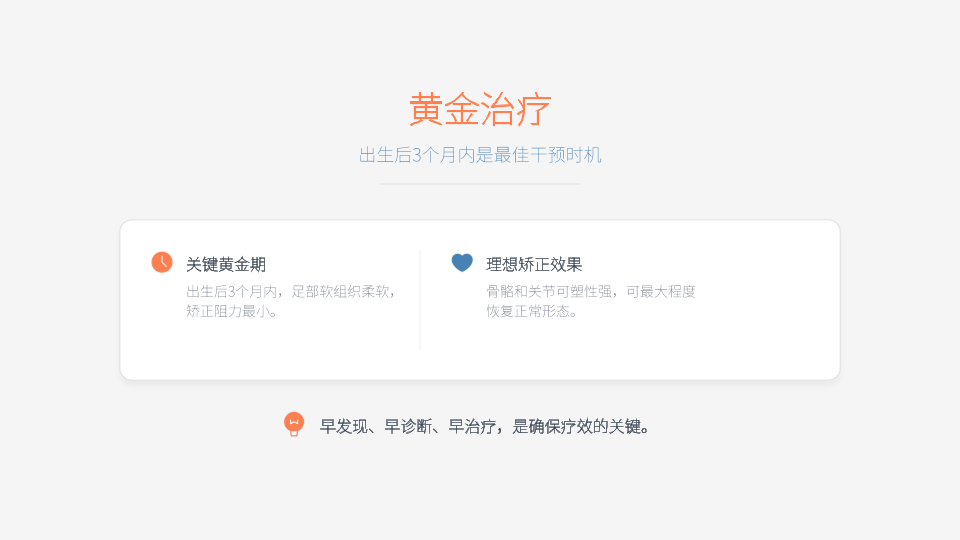 黄金治疗

出生后3个月内是最佳干预时机

关键黄金期

出生后3个月内，足部软组织柔软，矫正阻力最小。

理想矫正效果

骨骼和关节可塑性强，可最大程度恢复正常形态。

早发现、早诊断、早治疗，是确保疗效的关键。