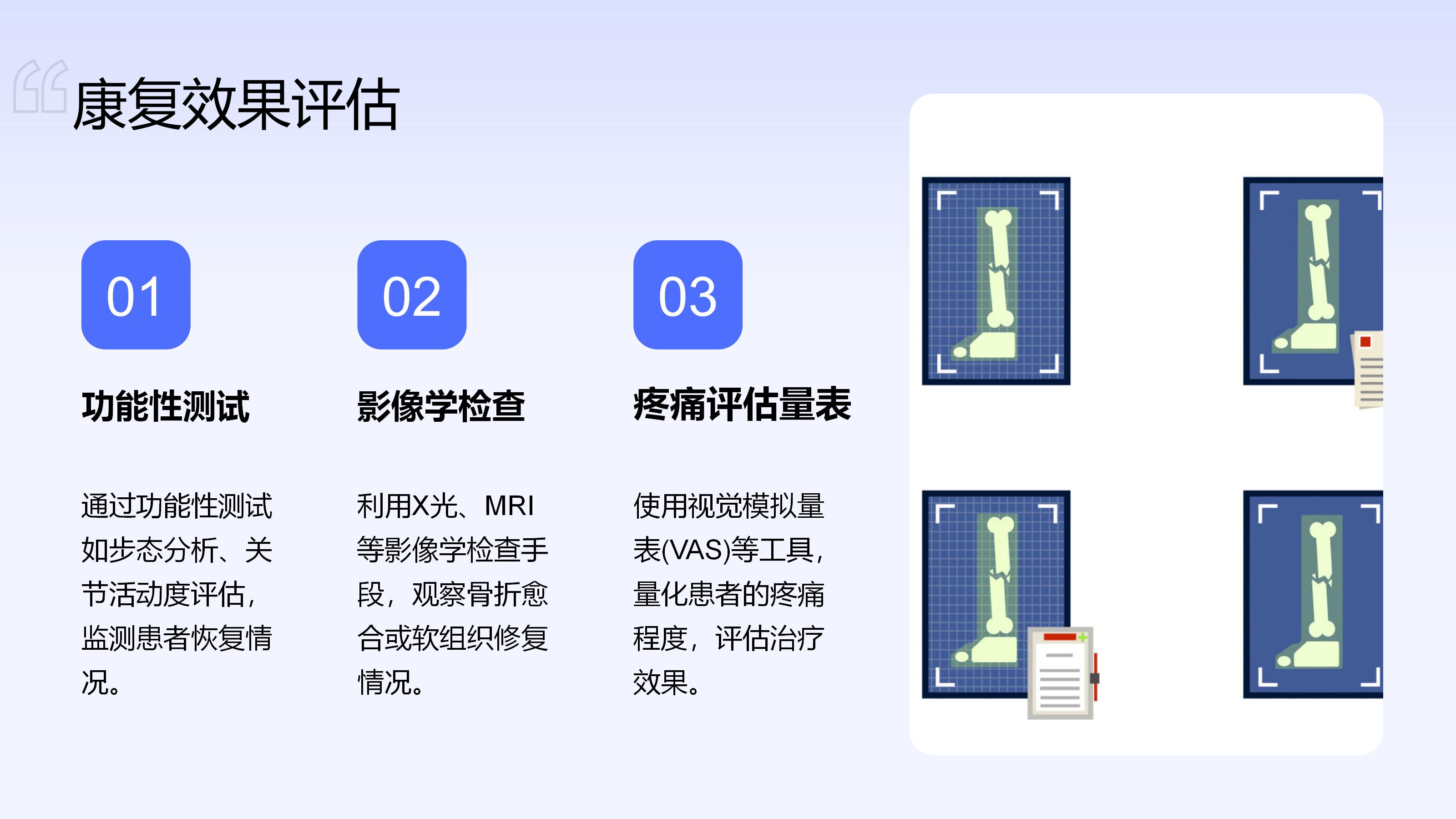 康复效果评估

01

功能性测试

通过功能性测试如步态分析、关节活动度评估，监测患者恢复情况。

02

影像学检查

利用X光、MRI等影像学检查手段，观察骨折愈合或软组织修复情况。

03

疼痛评估量表

使用视觉模拟量表(VAS)等工具，量化患者的疼痛程度，评估治疗效果。