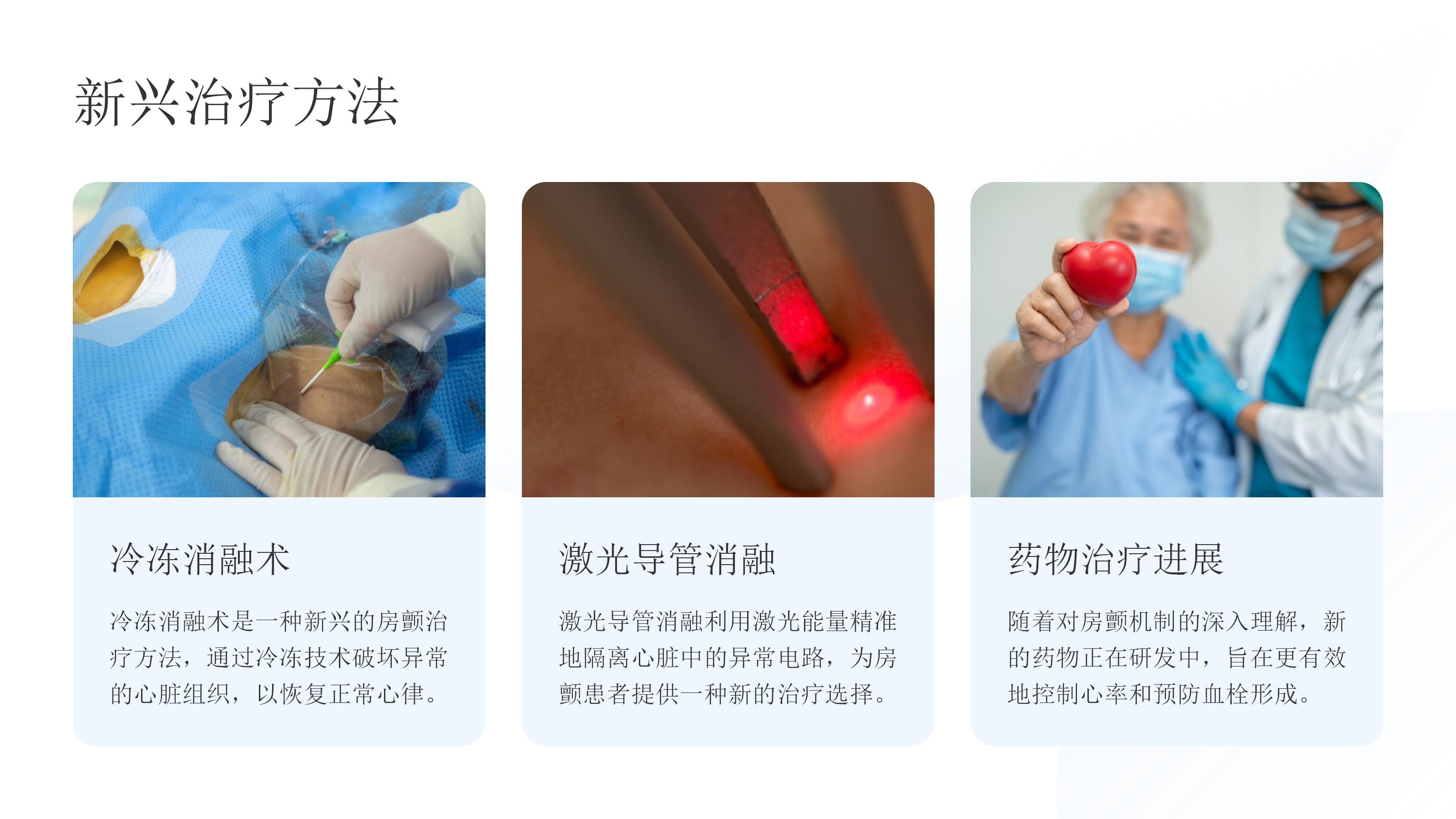 新兴治疗方法

冷冻消融术

冷冻消融术是一种新兴的房颤治疗方法，通过冷冻技术破坏异常的心脏组织，以恢复正常心律。

激光导管消融

激光导管消融利用激光能量精准地隔离心脏中的异常电路，为房颤患者提供一种新的治疗选择。

药物治疗进展

随着对房颤机制的深入理解，新的药物正在研发中，旨在更有效地控制心率和预防血栓形成。